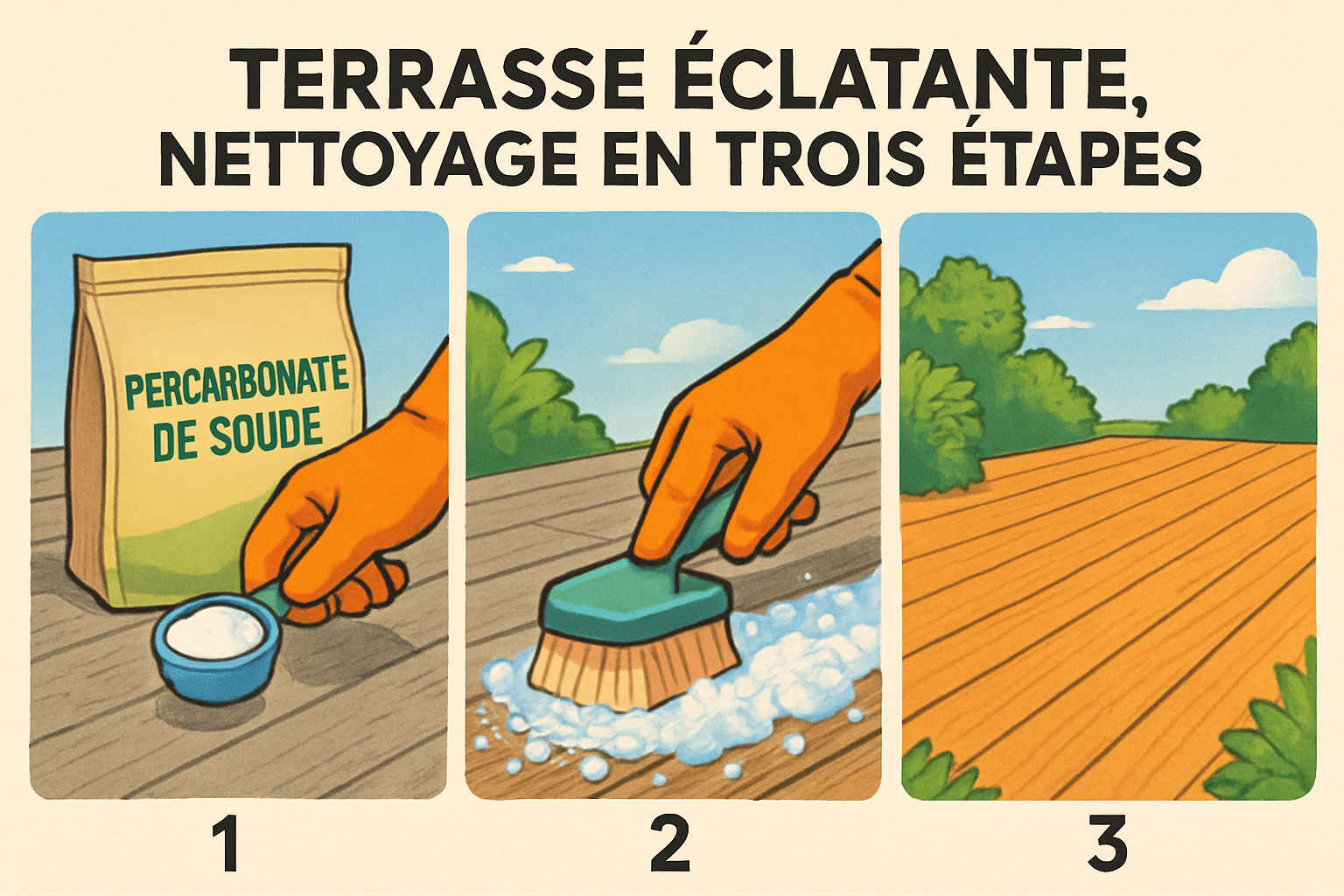 TERRASSE ÉCLATANTE, NETTOYAGE EN TROIS ÉTAPES

PERCARBONATE DE SOUDE

1

2

3