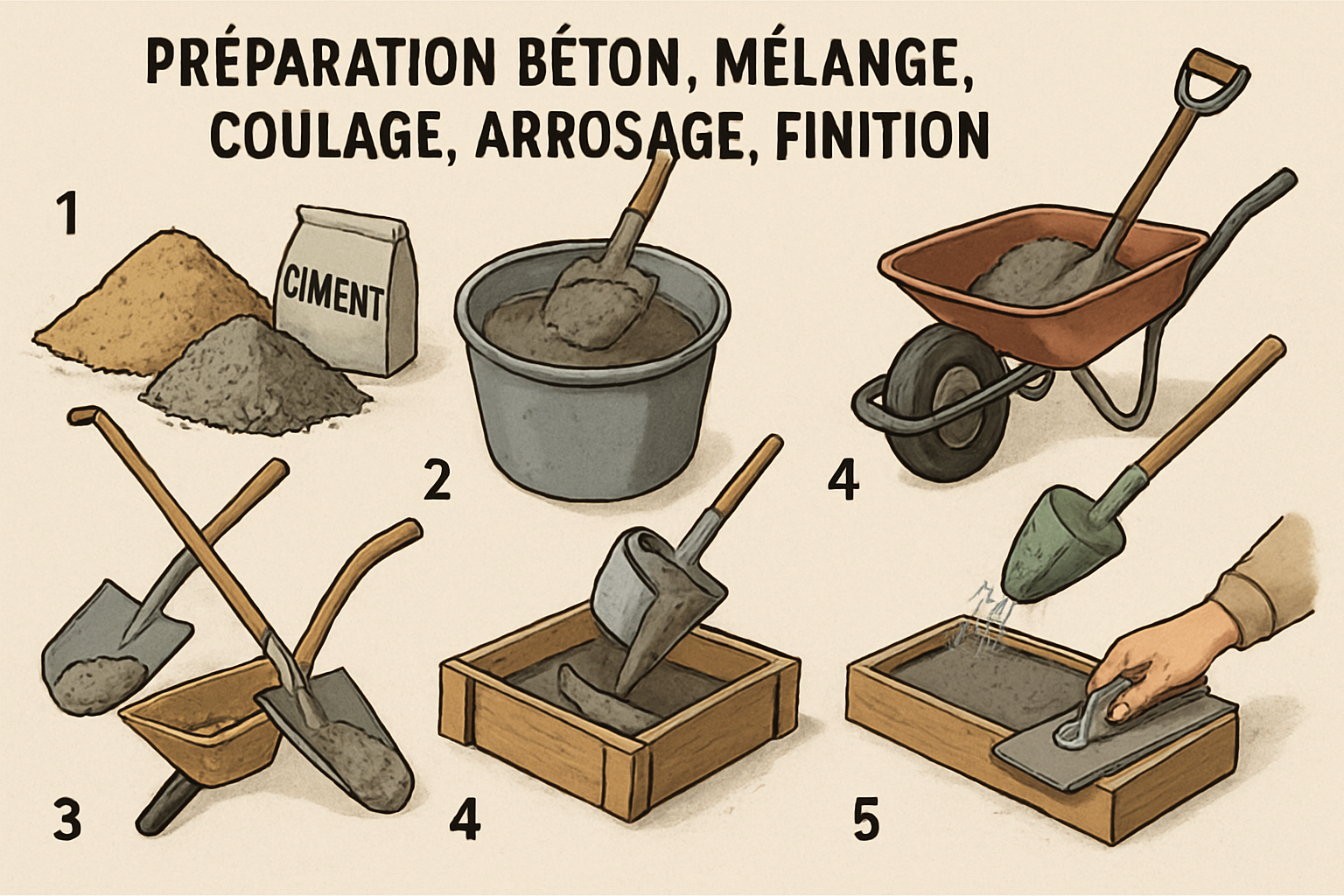 PRÉPARATION BÉTON, MÉLANGE, COULAGE, ARROSAGE, FINITION

1

CIMENT

2

4

3

4

5