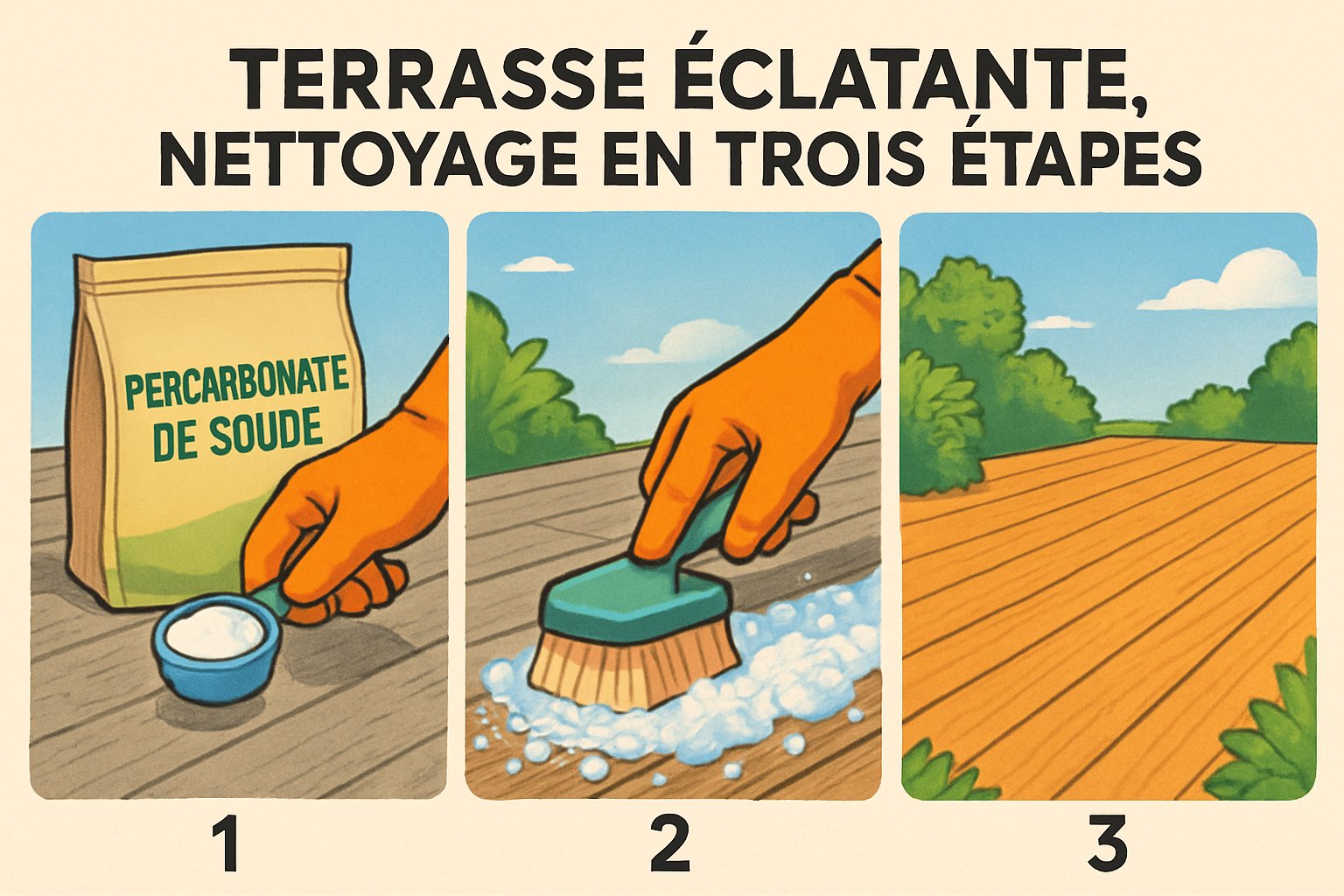 TERRASSE ÉCLATANTE, NETTOYAGE EN TROIS ÉTAPES

PERCARBONATE DE SOUDE

1

2

3